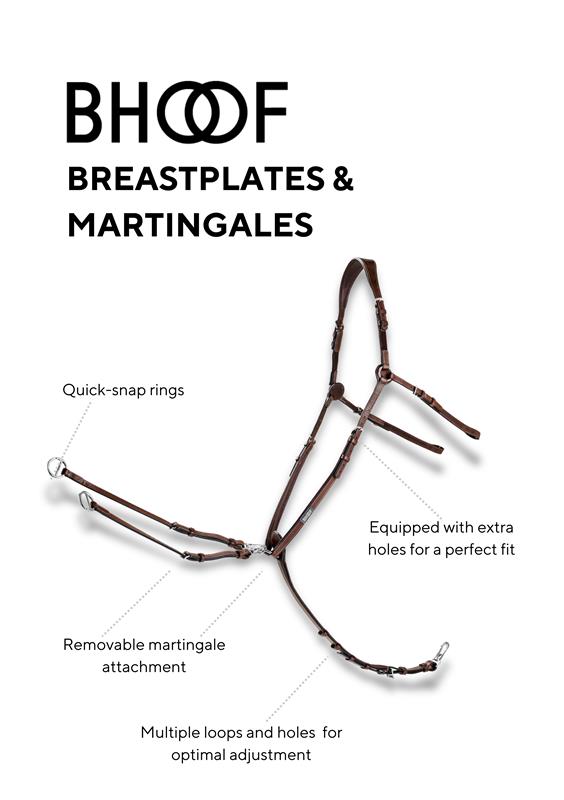 BHOOF
BREASTPLATES & MARTINGALES

Quick-snap rings

Equipped with extra holes for a perfect fit

Removable martingale attachment

Multiple loops and holes for optimal adjustment